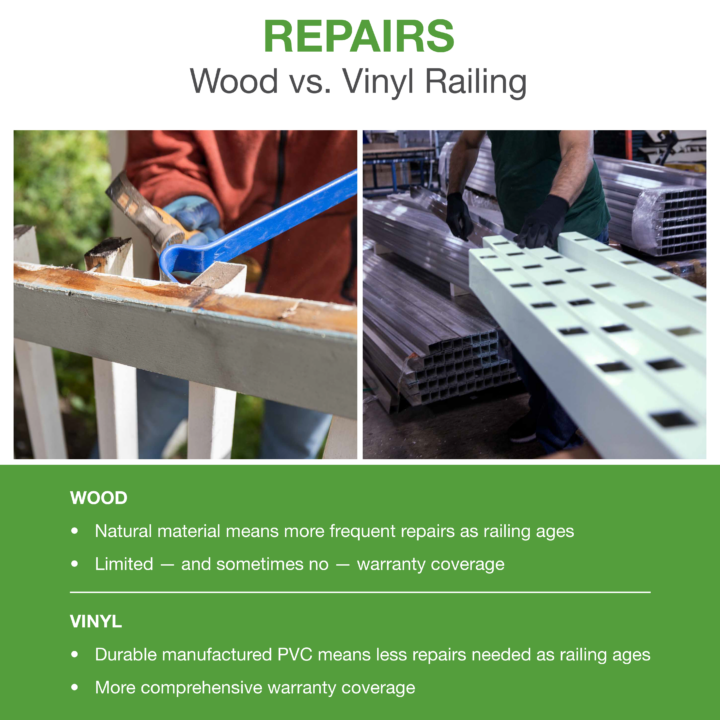 REPAIRS
Wood vs. Vinyl Railing

WOOD

• Natural material means more frequent repairs as railing ages
• Limited — and sometimes no — warranty coverage

VINYL

• Durable manufactured PVC means less repairs needed as railing ages
• More comprehensive warranty coverage